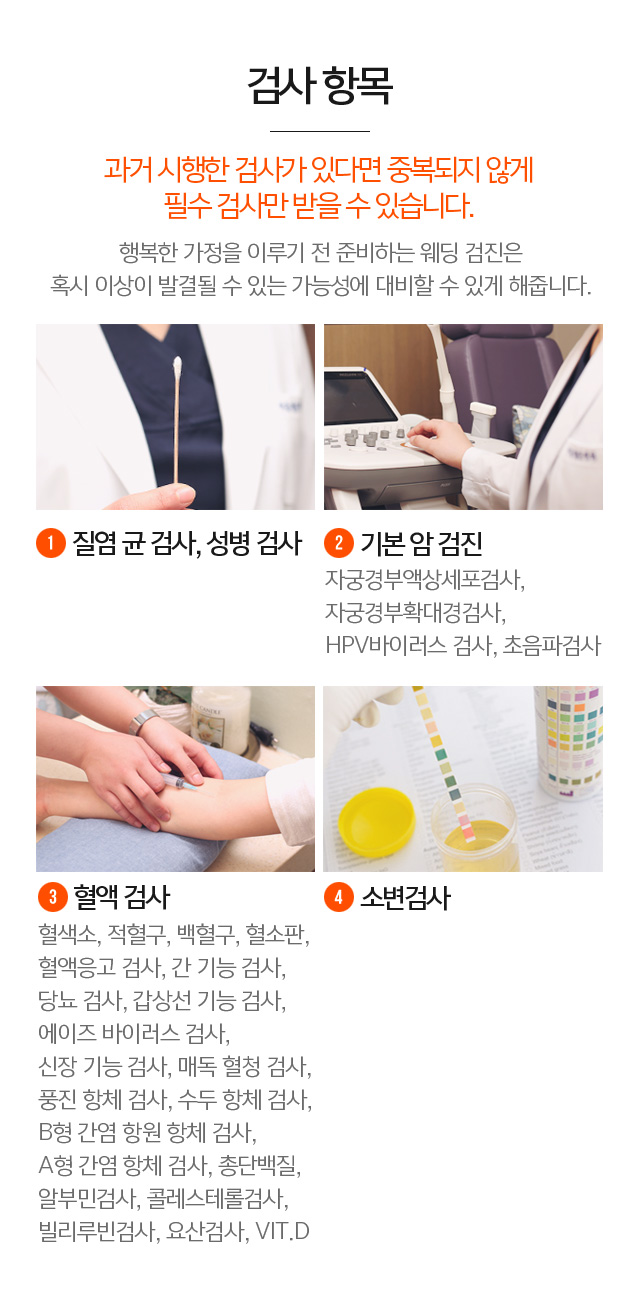 검사 항목

과거 시행한 검사가 있다면 중복되지 않게
필수 검사만 받을 수 있습니다.

행복한 가정을 이루기 전 준비하는 웨딩 검진은
혹시 이상이 발결될 수 있는 가능성에 대비할 수 있게 해줍니다.

1 질염 균 검사, 성병 검사

2 기본 암 검진
자궁경부액상세포검사,
자궁경부확대경검사,
HPV바이러스 검사, 초음파검사

3 혈액 검사
혈색소, 적혈구, 백혈구, 혈소판,
혈액응고 검사, 간 기능 검사,
당뇨 검사, 갑상선 기능 검사,
에이즈 바이러스 검사,
신장 기능 검사, 매독 혈청 검사,
풍진 항체 검사, 수두 항체 검사,
B형 간염 항원 항체 검사,
A형 간염 항체 검사, 총단백질,
알부민검사, 콜레스테롤검사,
빌리루빈검사, 요산검사, VIT.D

4 소변검사