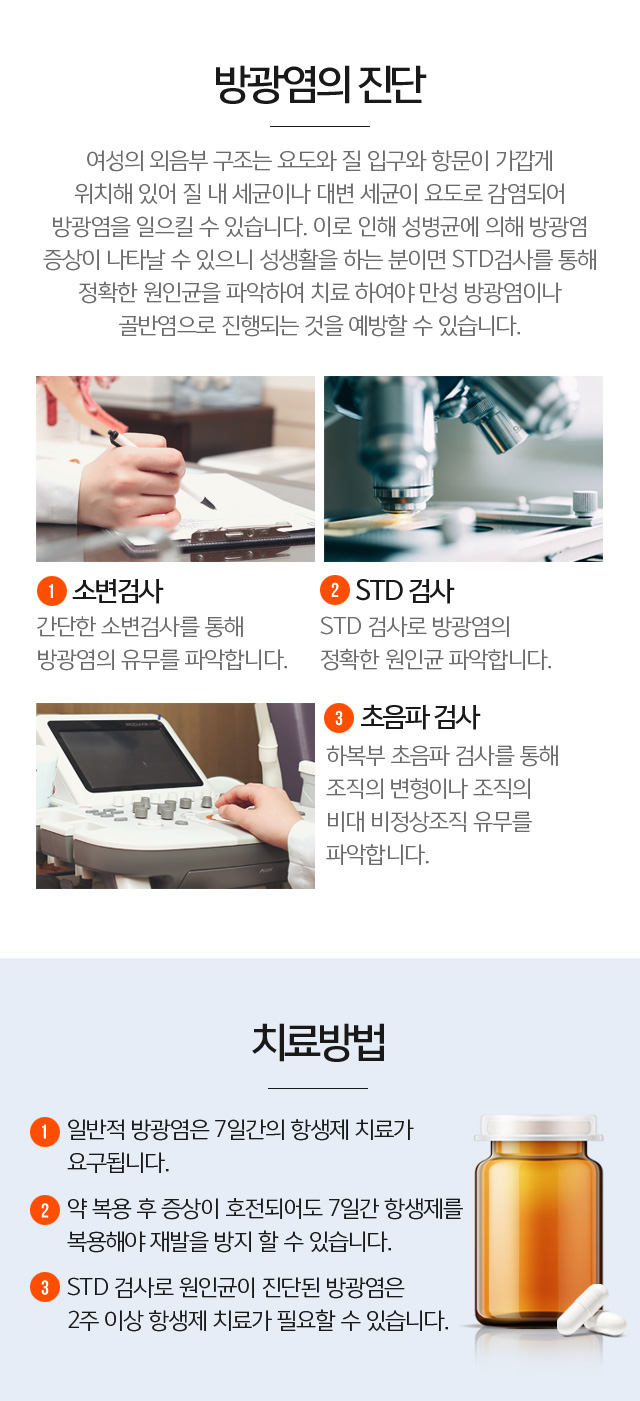 방광염의 진단

여성의 외음부 구조는 요도와 질 입구와 항문이 가깝게 위치해 있어 질 내 세균이나 대변 세균이 요도로 감염되어 방광염을 일으킬 수 있습니다. 이로 인해 성병균에 의해 방광염 증상이 나타날 수 있으니 성생활을 하는 분이면 STD검사를 통해 정확한 원인균을 파악하여 치료 하여야 만성 방광염이나 골반염으로 진행되는 것을 예방할 수 있습니다.

1 소변검사
간단한 소변검사를 통해 방광염의 유무를 파악합니다.

2 STD 검사
STD 검사로 방광염의 정확한 원인균 파악합니다.

3 초음파 검사
하복부 초음파 검사를 통해 조직의 변형이나 조직의 비대 비정상조직 유무를 파악합니다.

치료방법

1 일반적 방광염은 7일간의 항생제 치료가 요구됩니다.

2 약 복용 후 증상이 호전되어도 7일간 항생제를 복용해야 재발을 방지 할 수 있습니다.

3 STD 검사로 원인균이 진단된 방광염은 2주 이상 항생제 치료가 필요할 수 있습니다.