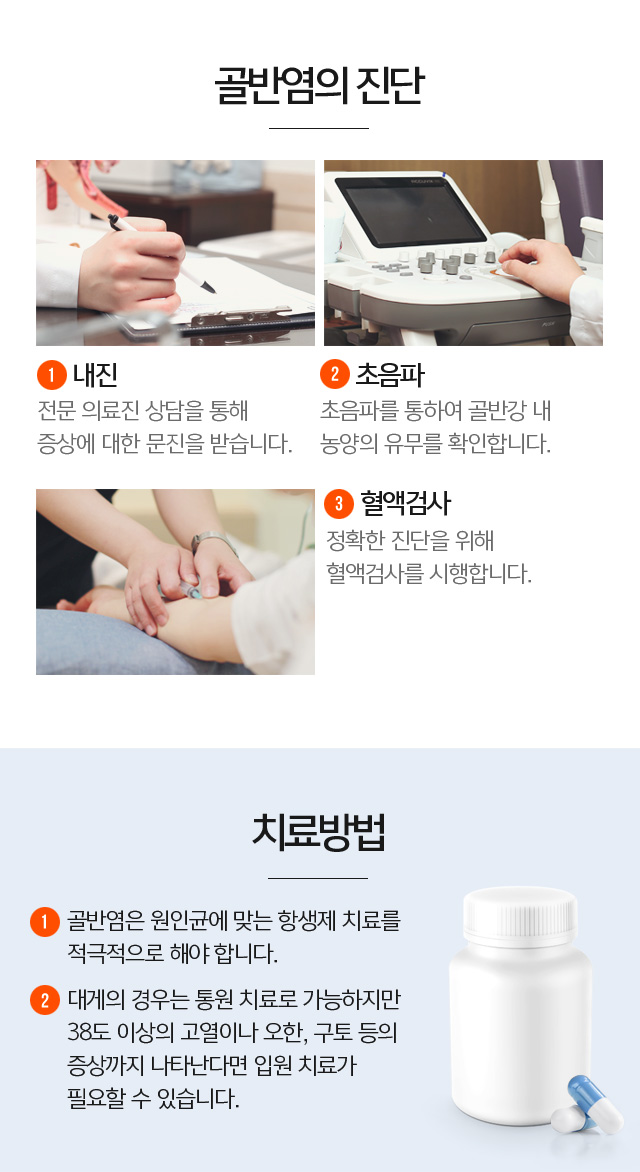 골반염의 진단

1 내진
전문 의료진 상담을 통해 증상에 대한 문진을 받습니다.

2 초음파
초음파를 통하여 골반강 내 농양의 유무를 확인합니다.

3 혈액검사
정확한 진단을 위해 혈액검사를 시행합니다.

치료방법

1 골반염은 원인균에 맞는 항생제 치료를 적극적으로 해야 합니다.

2 대게의 경우는 통원 치료로 가능하지만 38도 이상의 고열이나 오한, 구토 등의 증상까지 나타난다면 입원 치료가 필요할 수 있습니다.